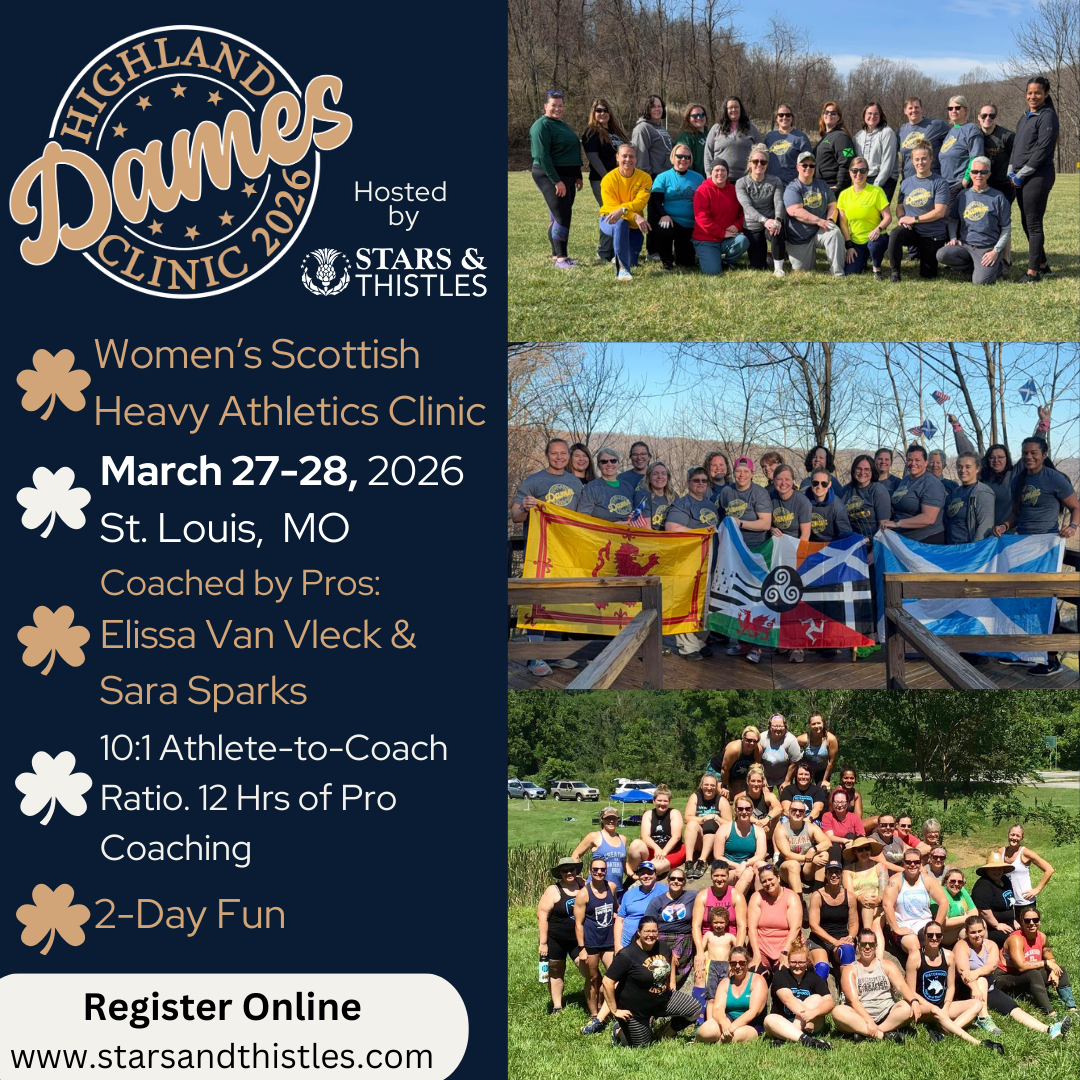 HIGHLAND
Dames
CLINIC 2026

Hosted by
STARS & THISTLES

Women's Scottish Heavy Athletics Clinic

March 27-28, 2026
St. Louis, MO

Coached by Pros:
Elissa Van Vleck & Sara Sparks

10:1 Athlete-to-Coach Ratio. 12 Hrs of Pro Coaching

2-Day Fun

Register Online
www.starsandthistles.com